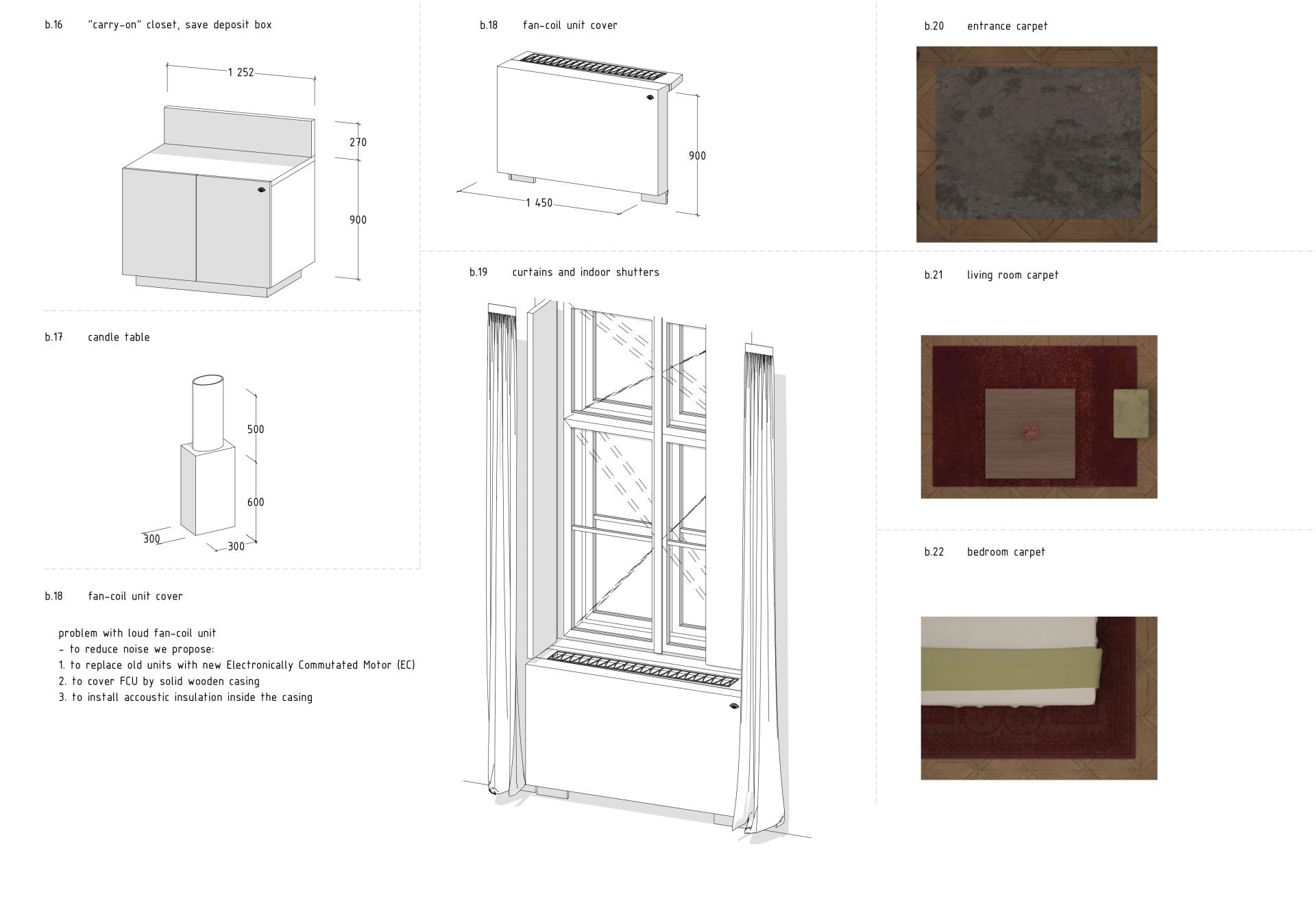 b.16 "carry-on" closet, save deposit box

1 252

270

900

b.17 candle table

500

600

300

300

b.18 fan-coil unit cover

problem with loud fan-coil unit
- to reduce noise we propose:
1. to replace old units with new Electronically Commutated Motor (EC)
2. to cover FCU by solid wooden casing
3. to install accoustic insulation inside the casing

b.18 fan-coil unit cover

900

1 450

b.19 curtains and indoor shutters

b.20 entrance carpet

b.21 living room carpet

b.22 bedroom carpet